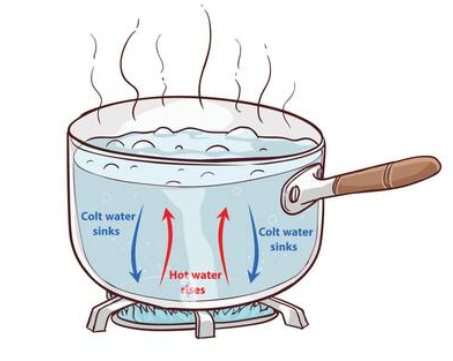 Colt water sinks

Hot water rises

Colt water sinks